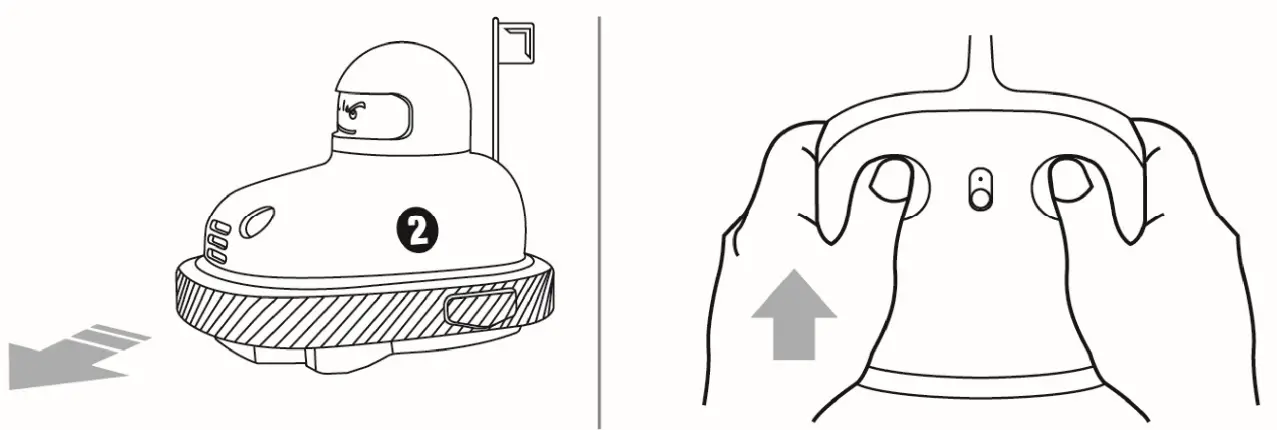 2