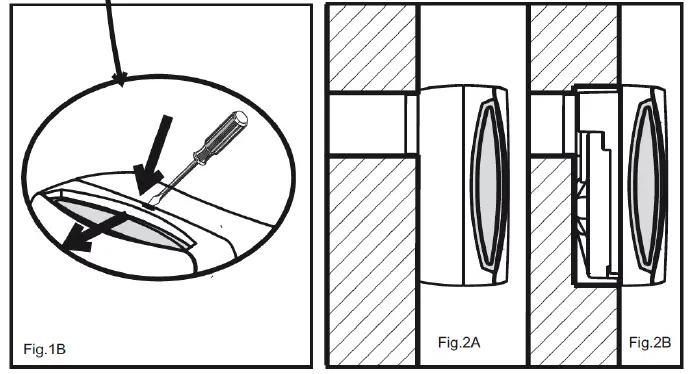 Fig.1B

Fig.2A

Fig.2B