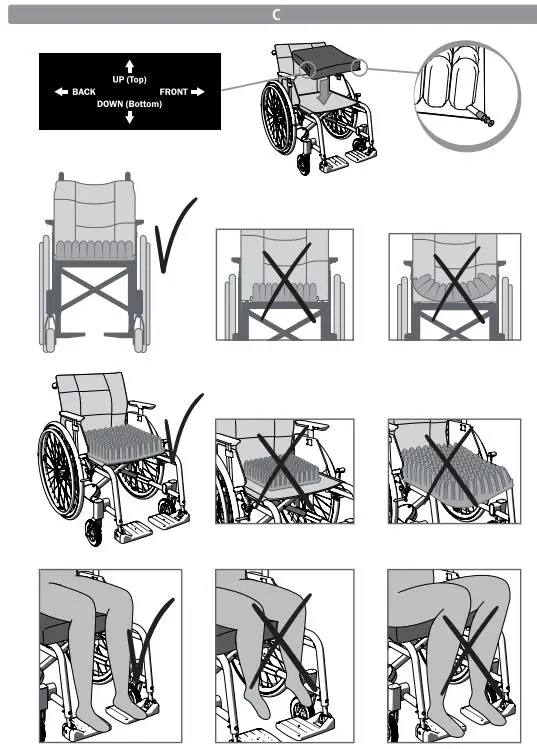 C

UP (Top)
BACK
FRONT
DOWN (Bottom)