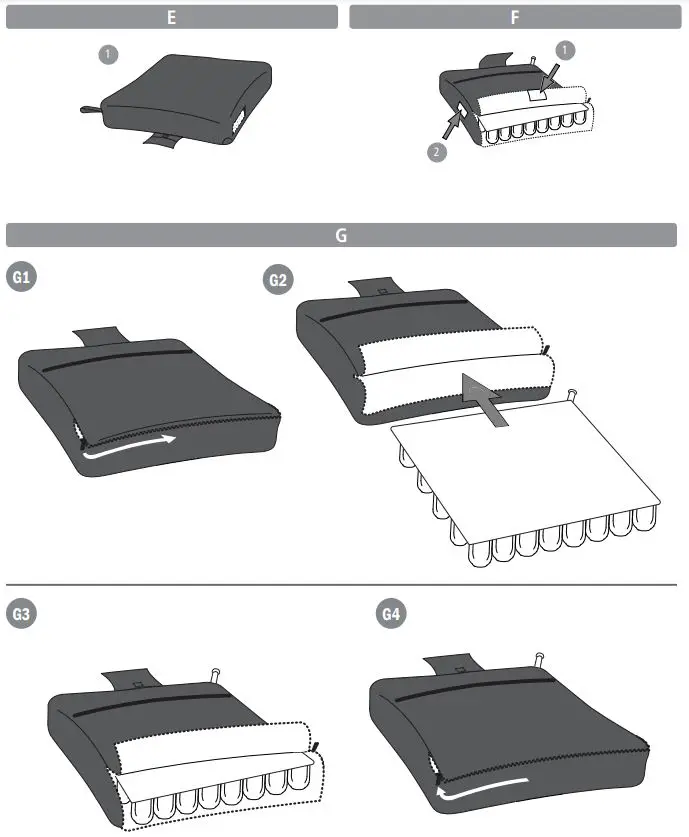 E

1

F

1

2

G

G1

G2

G3

G4