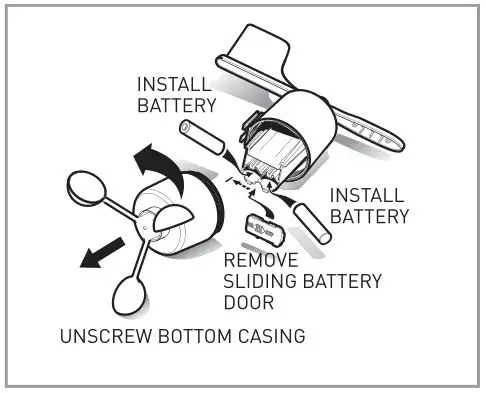 INSTALL BATTERY

INSTALL BATTERY

REMOVE SLIDING BATTERY DOOR

UNSCREW BOTTOM CASING