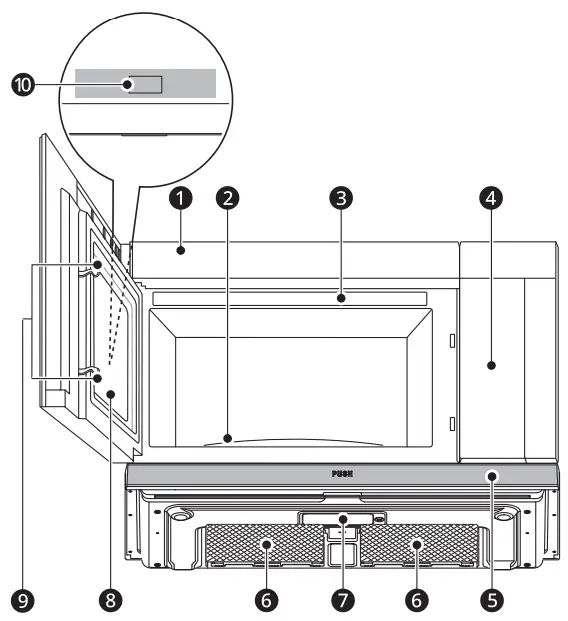 10
1
2
3
4
PUSH
9
8
6
7
6
5