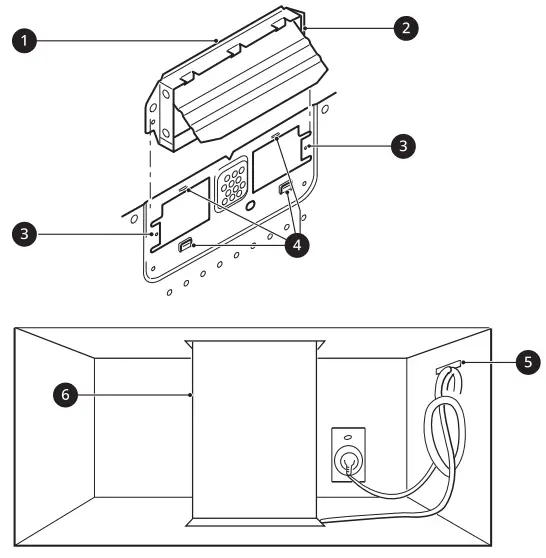 1
2
3
3
4
5
6