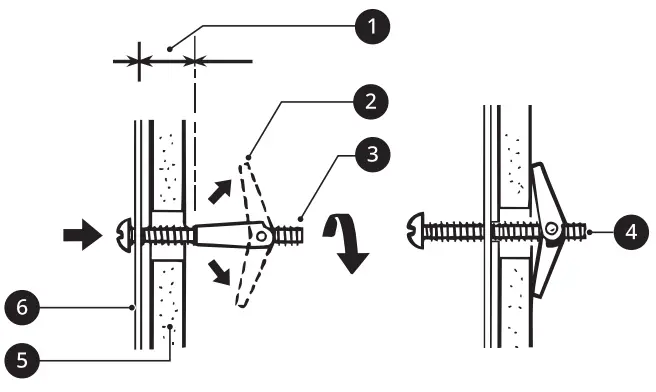 1
2
3
4
6
5