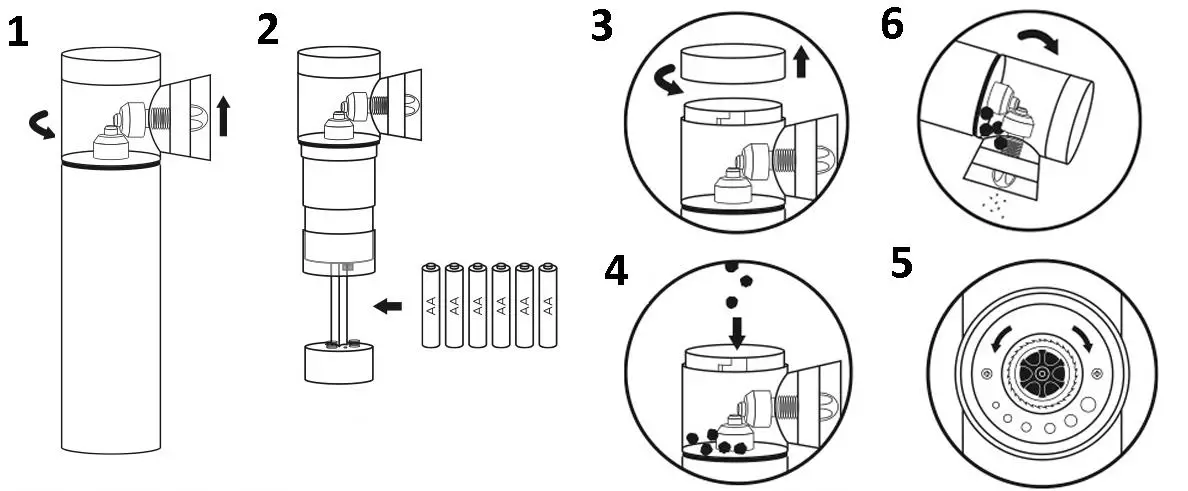 1

2

AA AA AA AA AA AA

3

6

4

5