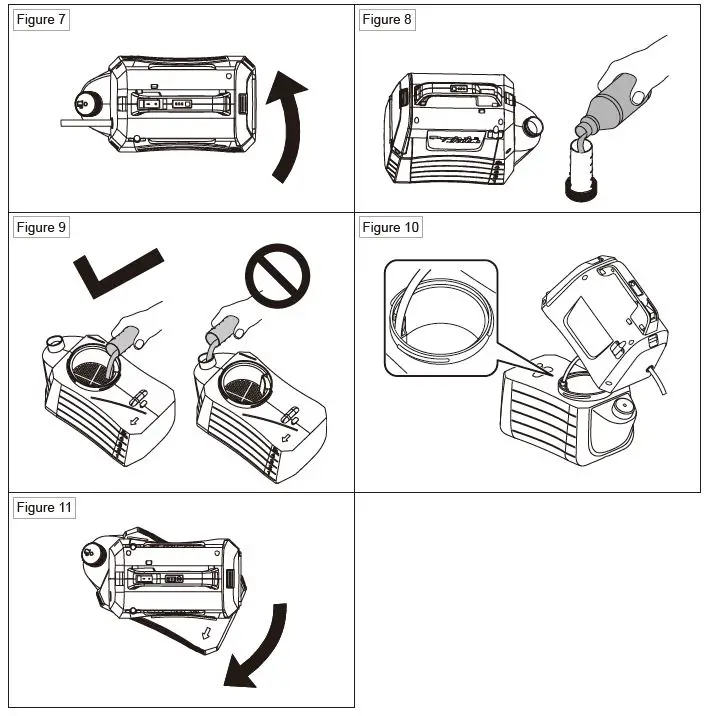 Figure 7

Figure 8

Figure 9

Figure 10

Figure 11