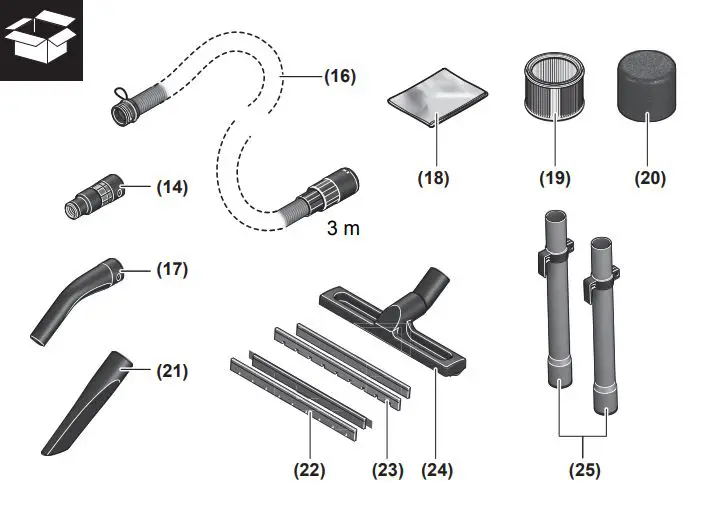 (16)

(18)

(19)

(20)

(14)

3 m

(17)

(21)

(22)

(23)

(24)

(25)