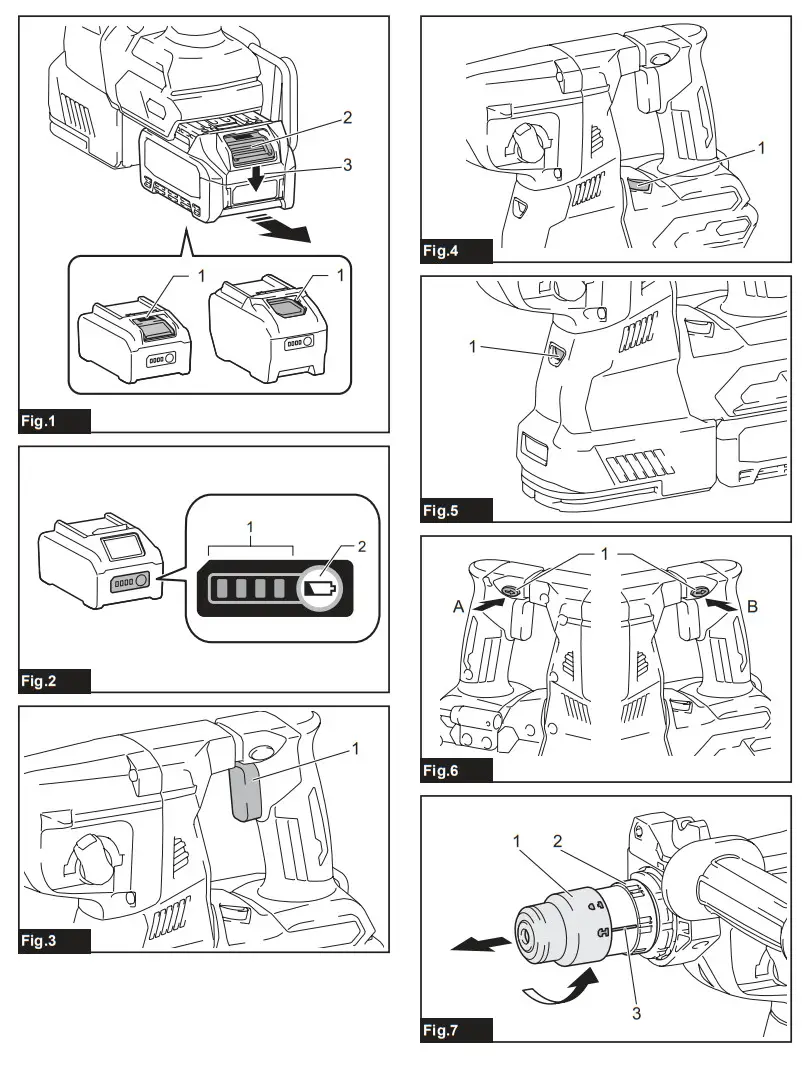 2
3
1
1
Fig.1

1
2
Fig.2

1
Fig.3

1
Fig.4

1
Fig.5

1
A
B
Fig.6

1
2
3
Fig.7