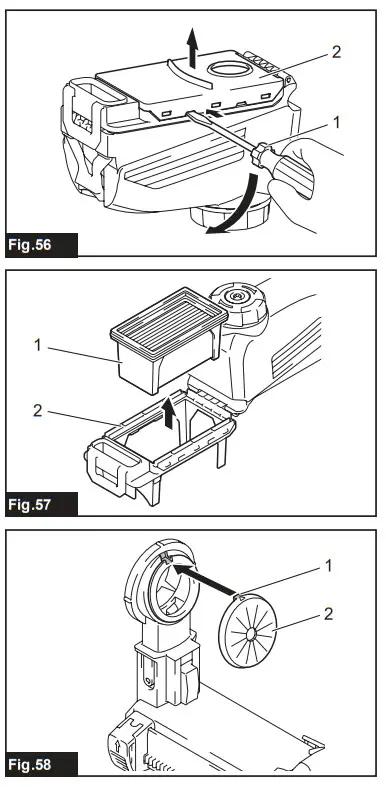 2
1
Fig.56

1
2
Fig.57

1
2
Fig.58