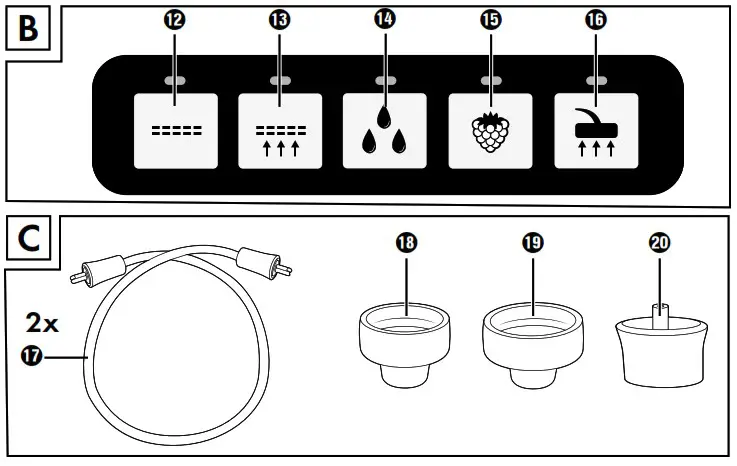 B
12
13
14
15
16
C
2x
17
18
19
20