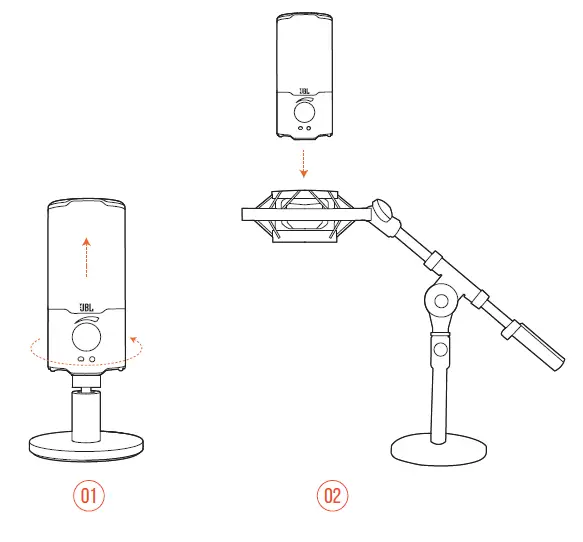 JBL

JBL

01

02