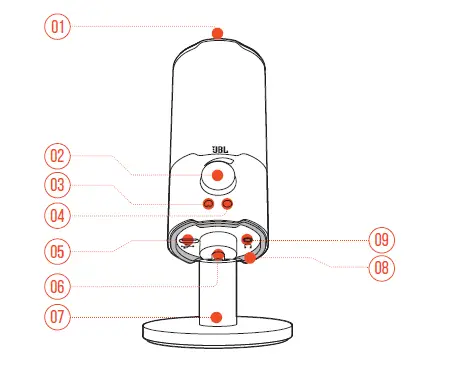 01

JBL

02

03

04

05

06

07

09

08