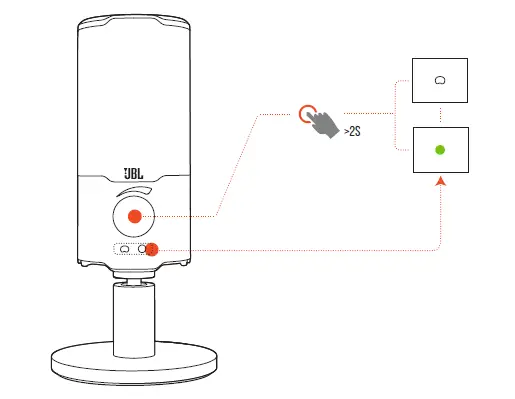 JBL

>2S