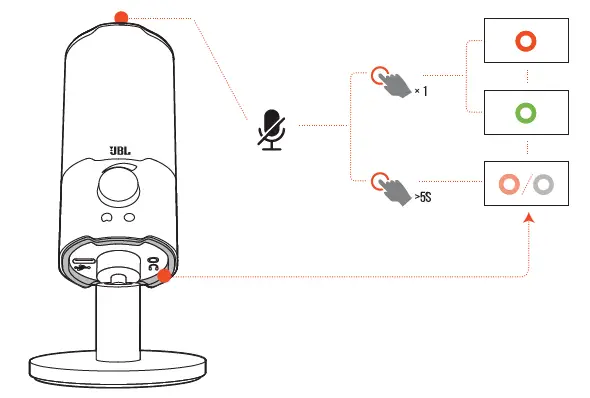 JBL

× 1

>5S