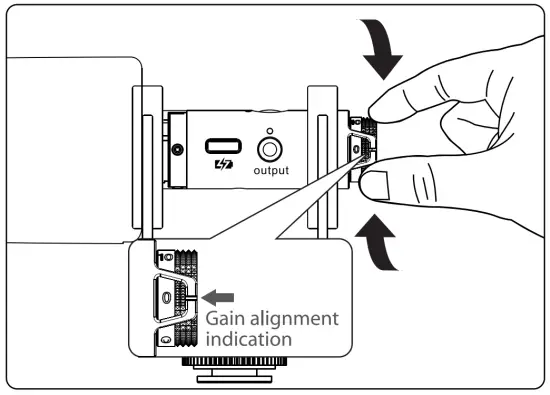 output

10

0

Gain alignment indication