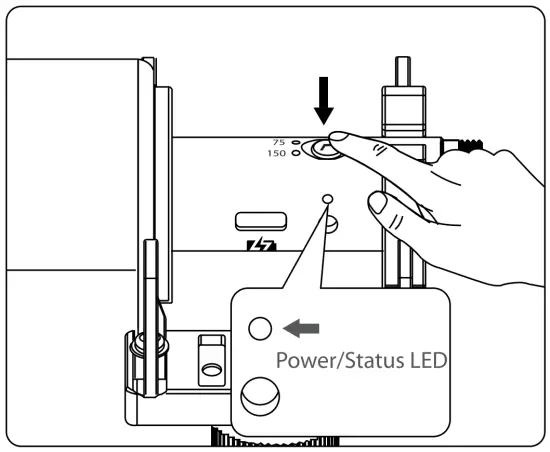 75
150
Power/Status LED