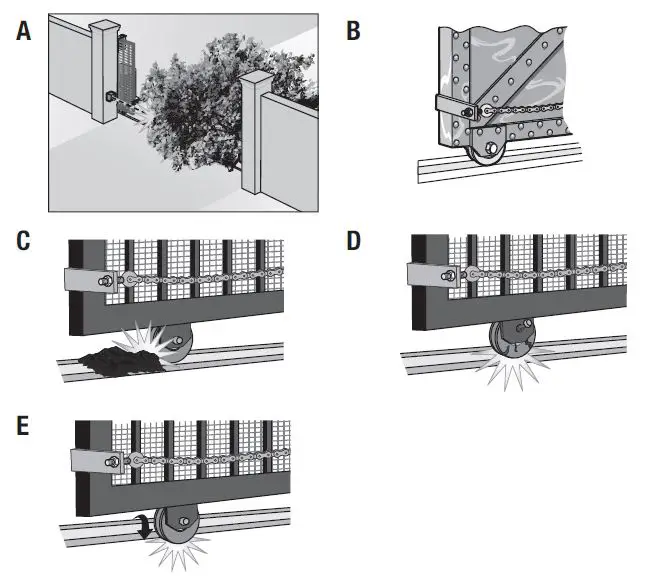 A

B

C

D

E