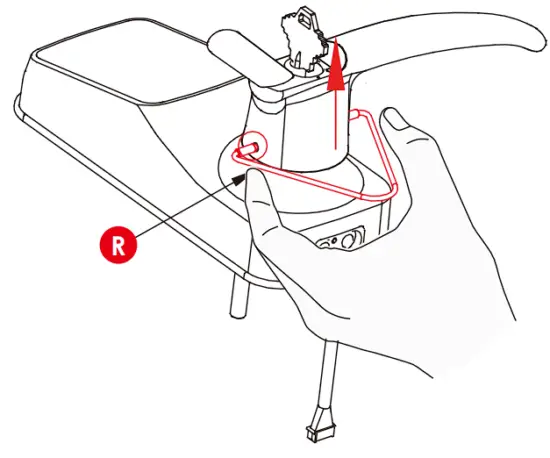 R