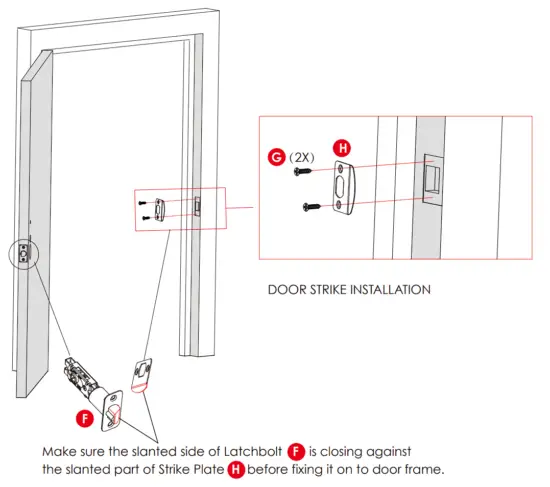 G (2X) H

DOOR STRIKE INSTALLATION

F

Make sure the slanted side of Latchbolt F is closing against the slanted part of Strike Plate H before fixing it on to door frame.