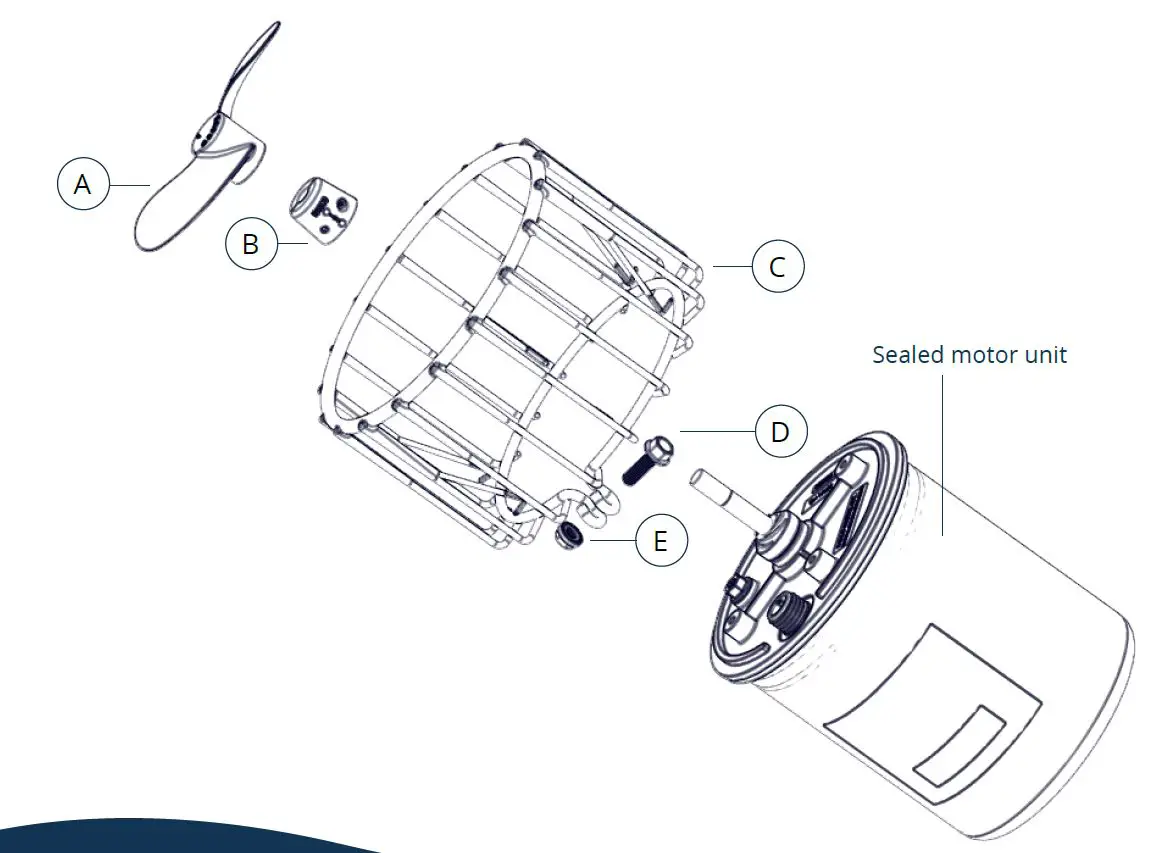 A
B
C
Sealed motor unit
D
E