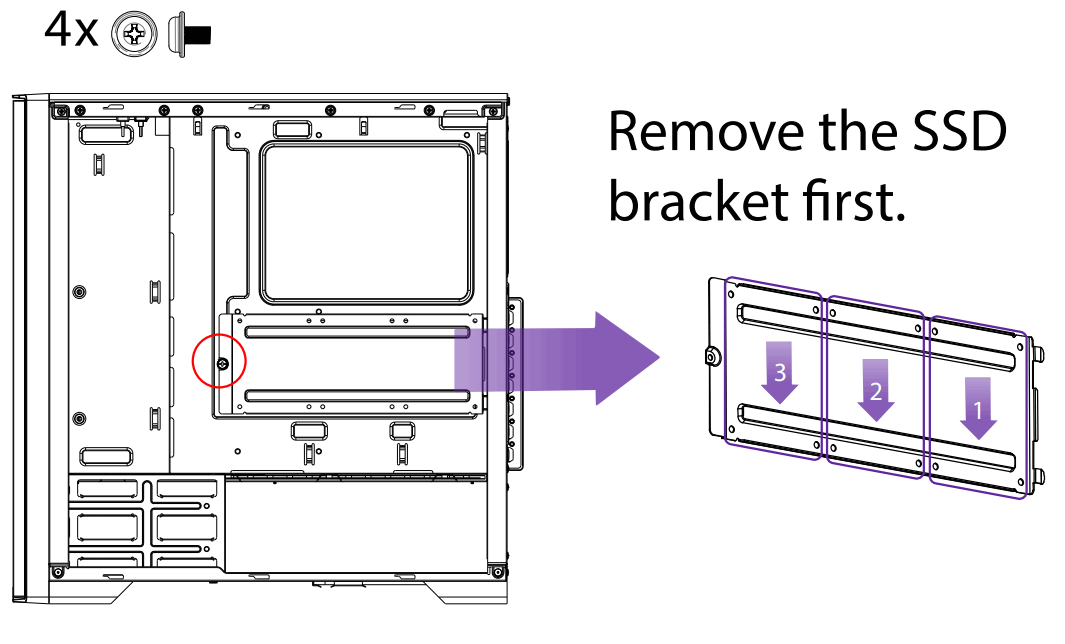 4x

Remove the SSD bracket first.

3
2
1