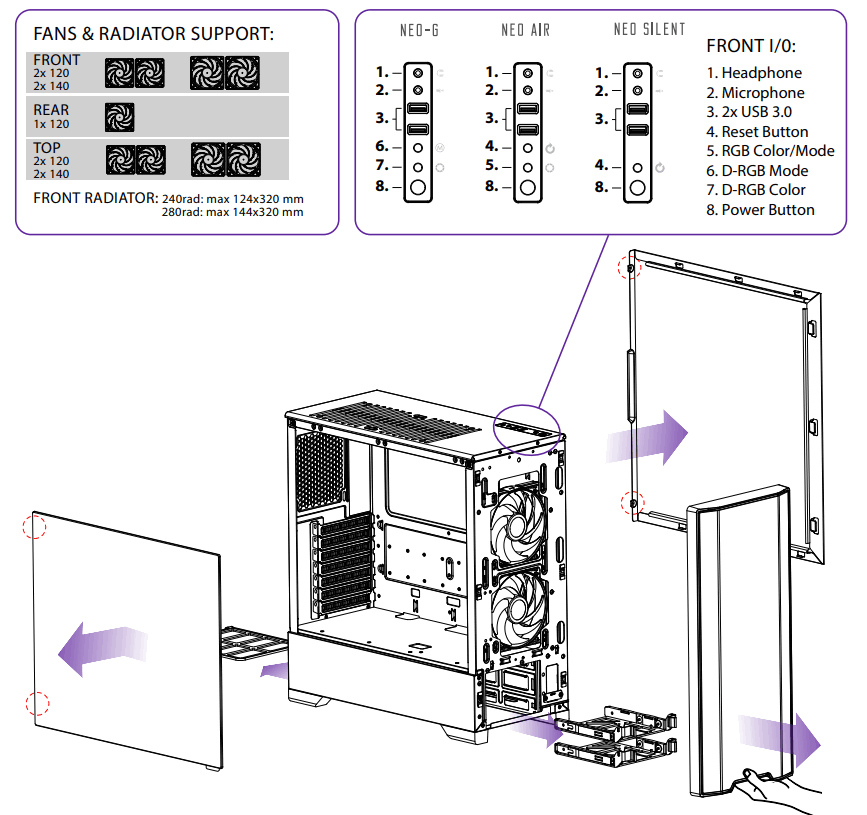 FANS & RADIATOR SUPPORT:

FRONT
2x 120
2x 140

REAR
1x 120

TOP
2x 120
2x 140

FRONT RADIATOR: 240rad: max 124x320 mm
280rad: max 144x320 mm

NEO-G

1.
2.
3.
6.
7.
8.

NEO AIR

1.
2.
3.
4.
5.
8.

NEO SILENT

1.
2.
3.
4.
8.

FRONT I/0:
1. Headphone
2. Microphone
3. 2x USB 3.0
4. Reset Button
5. RGB Color/Mode
6. D-RGB Mode
7. D-RGB Color
8. Power Button