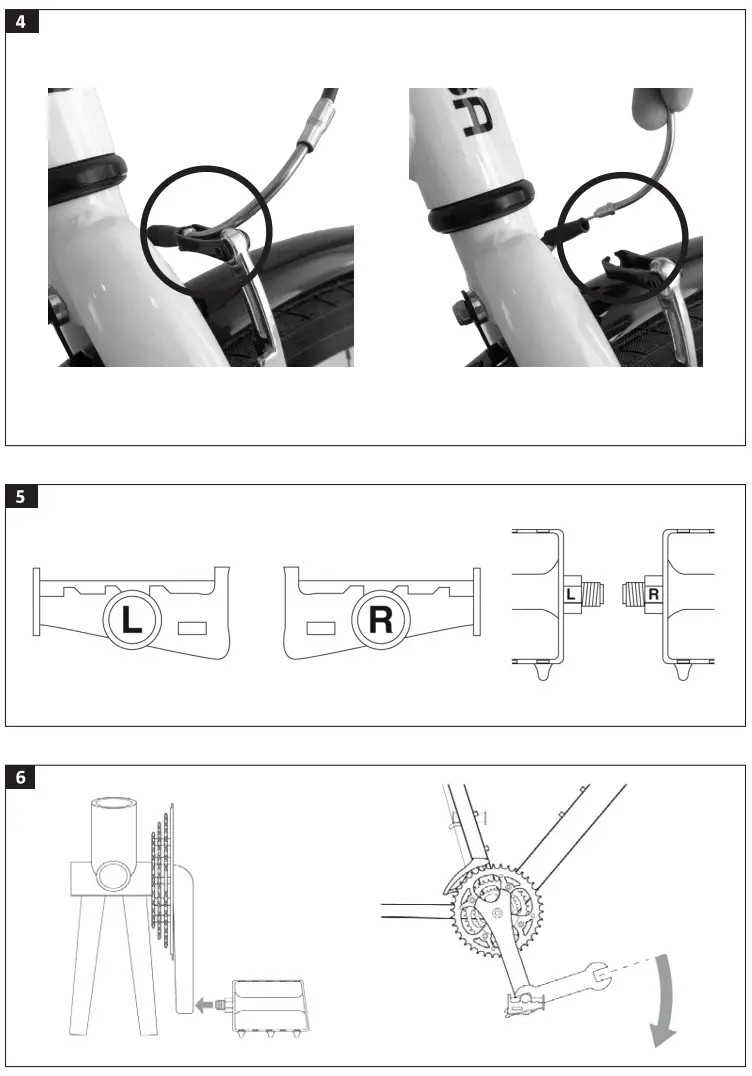 4

5

L

R

L

R

6