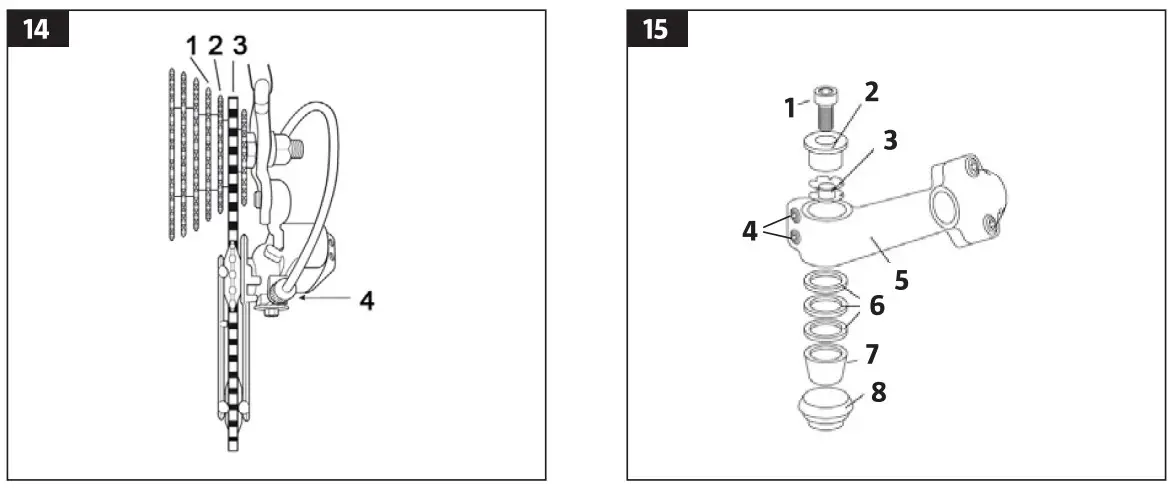 14

1 2 3

4

15

1 2

3

4

5

6

7

8