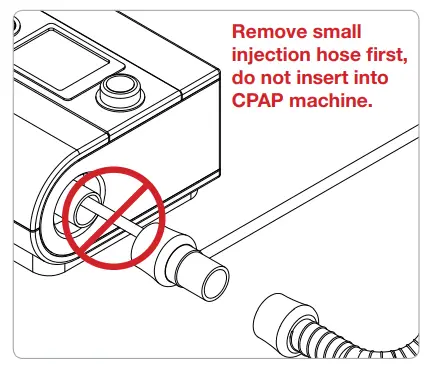 Remove small injection hose first, do not insert into CPAP machine.