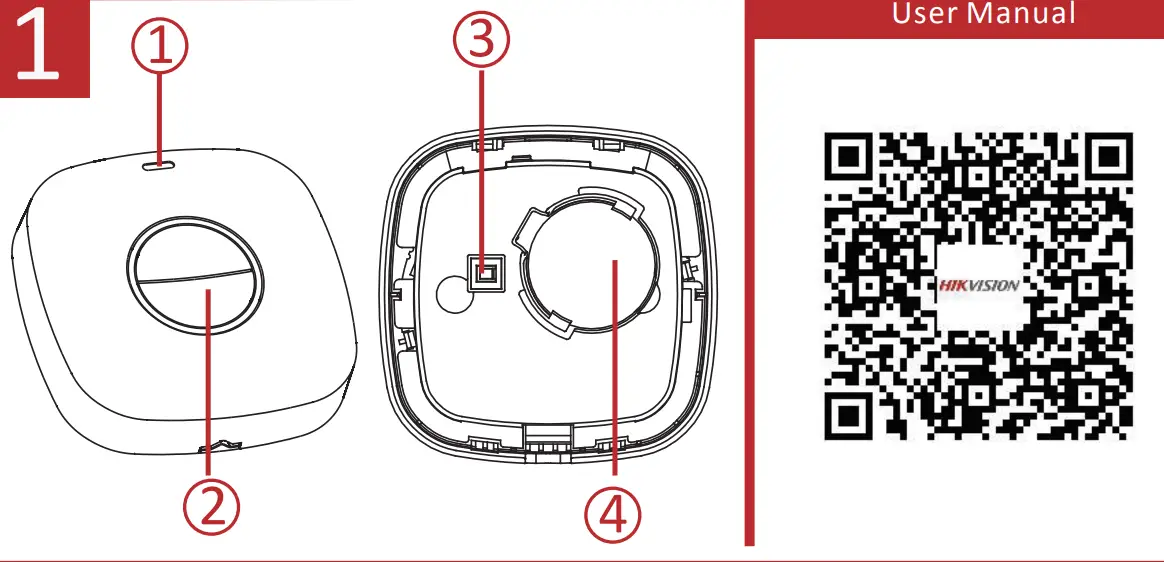 1
①
②
③
④
User Manual
HIKVISION