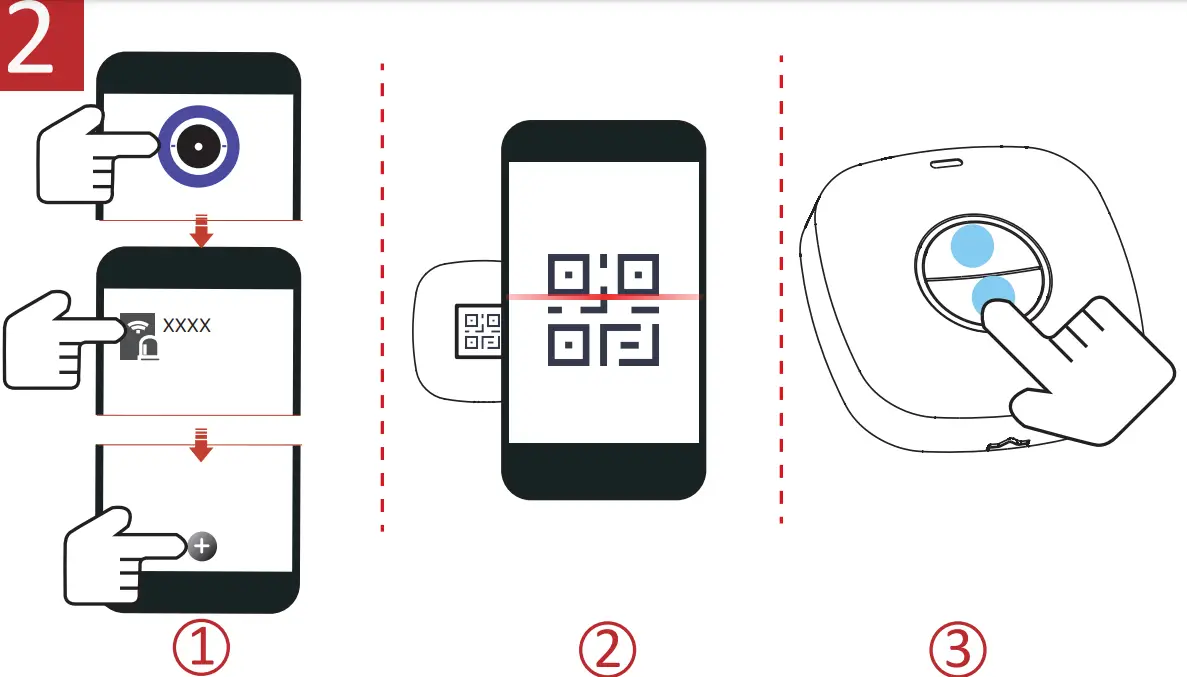 2

XXXX

①

②

③