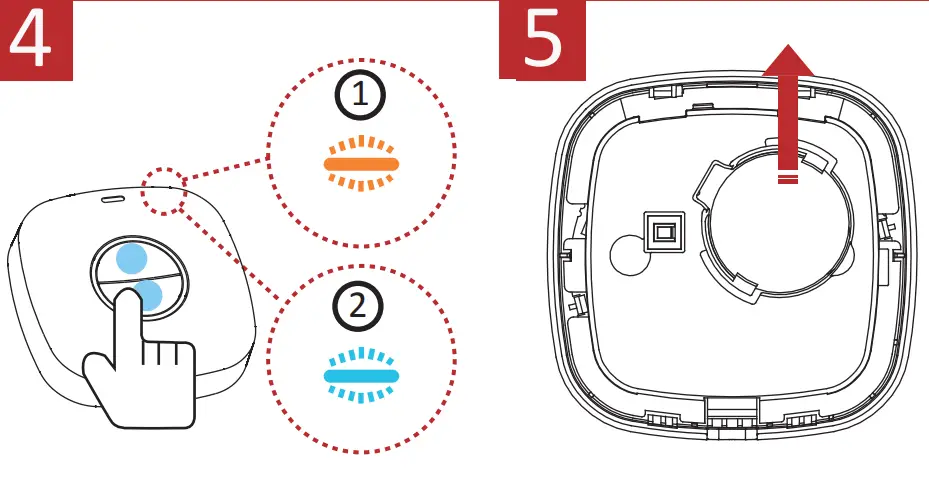 4

1

2

5