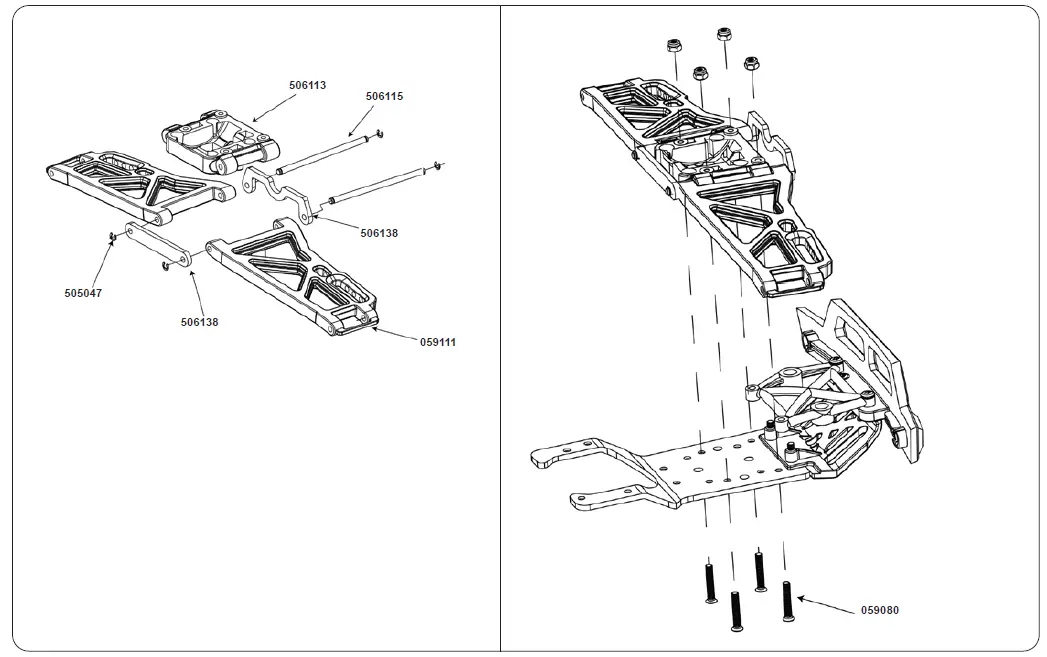 506113

506115

506138

505047

506138

059111

059080