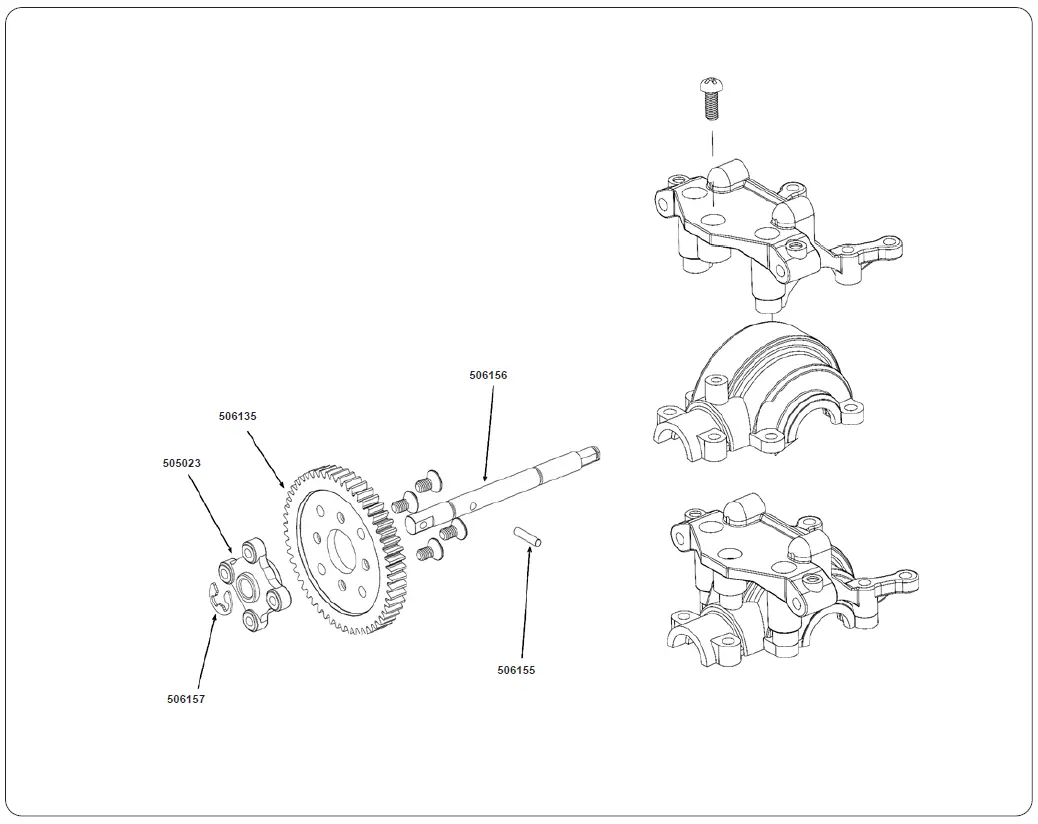 506156

506135

505023

506155

506157