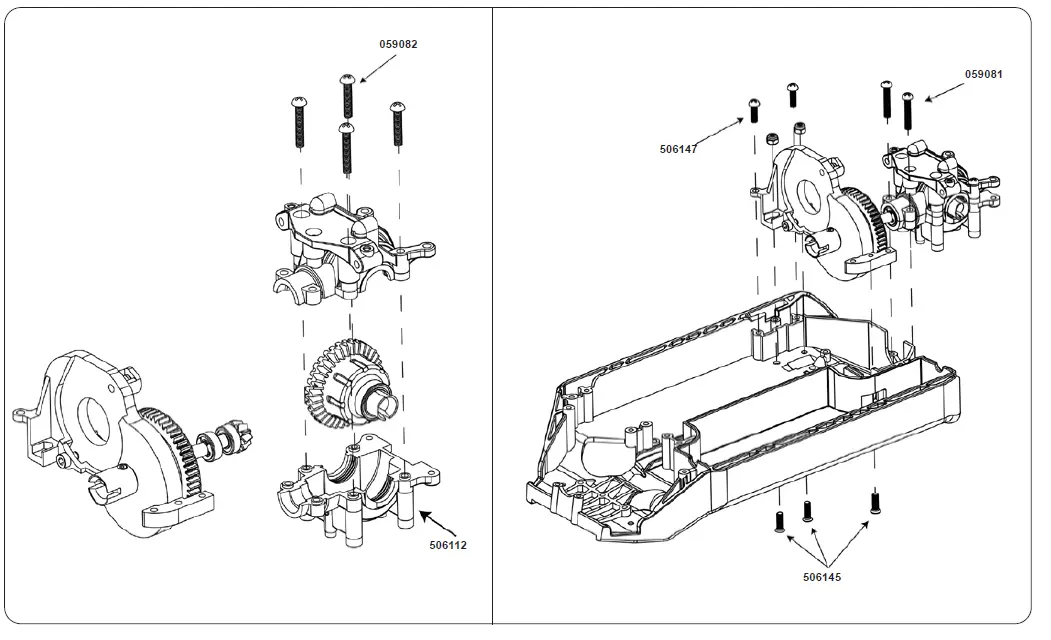 059082

506112

059081

506147

506145