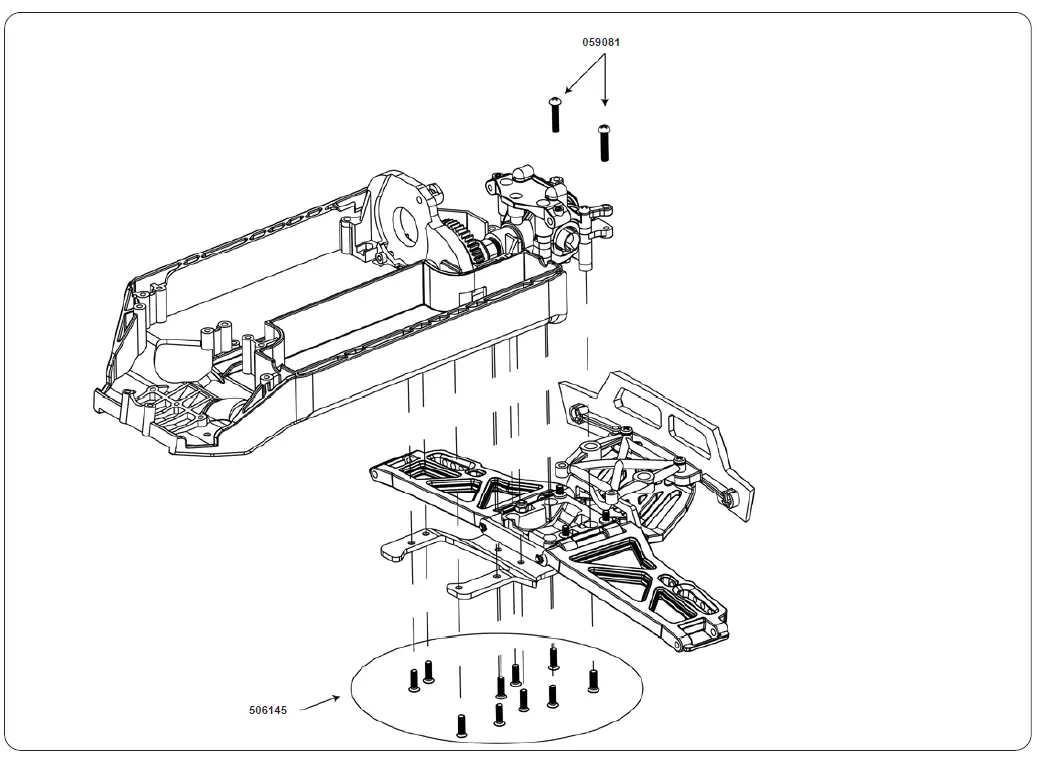 059081

506145