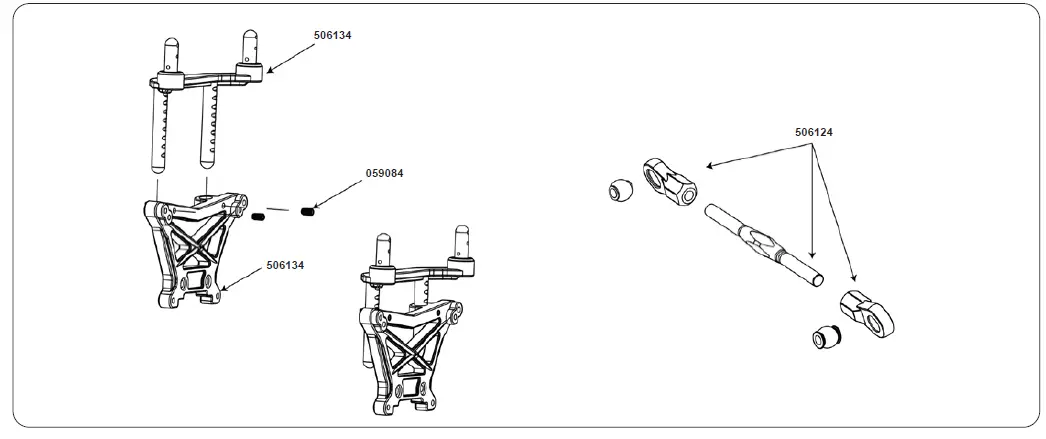 506134

059084

506134

506124