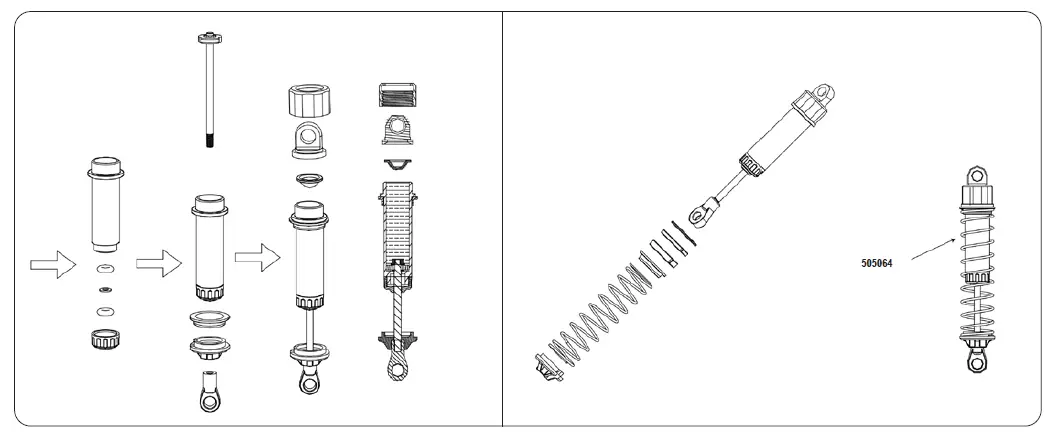 505064