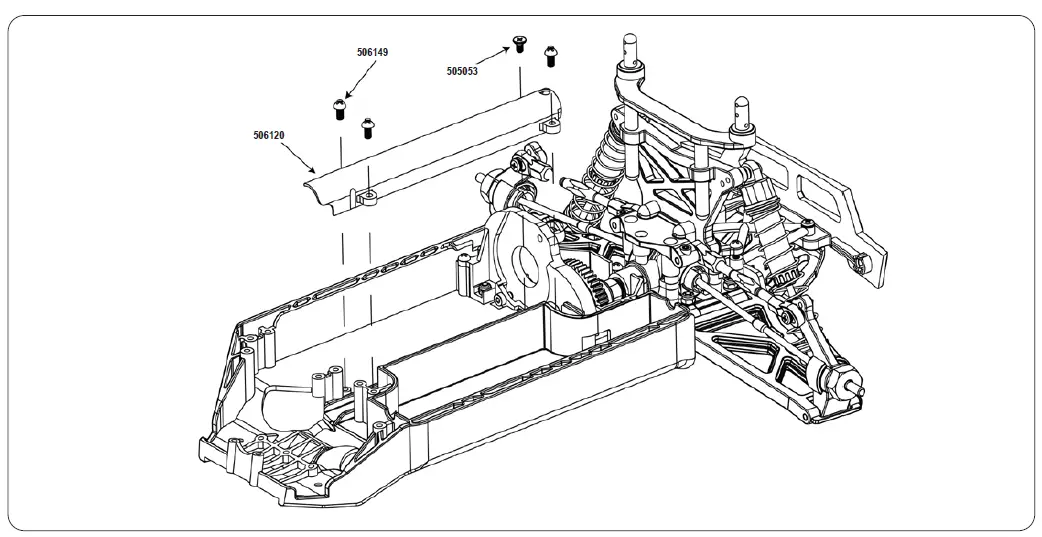 506149

505053

506120