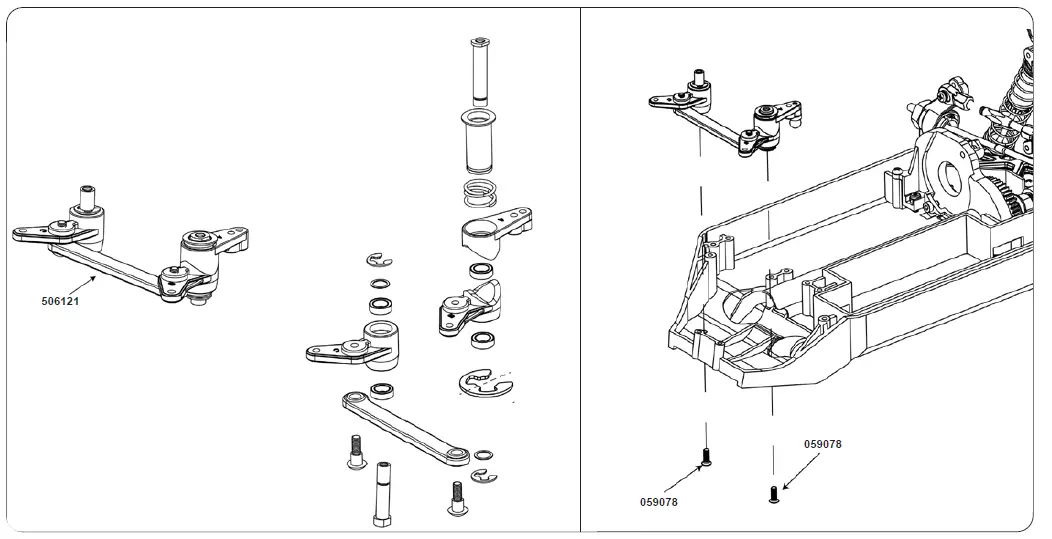 506121

059078

059078