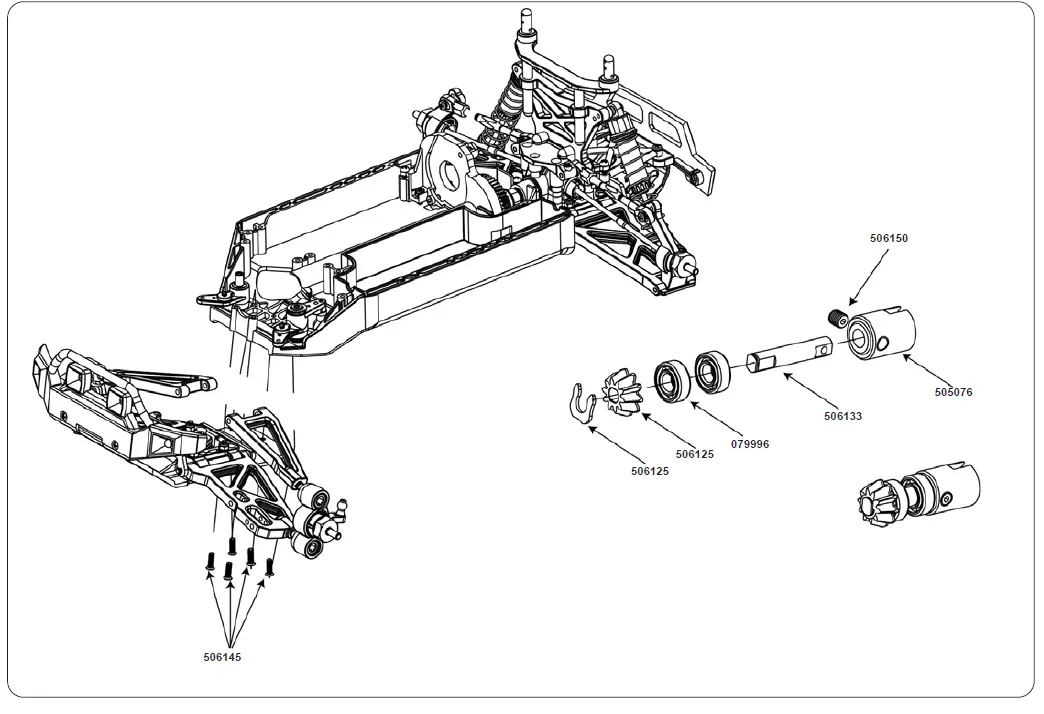 506150

505076

506133

079996

506125

506125

506145