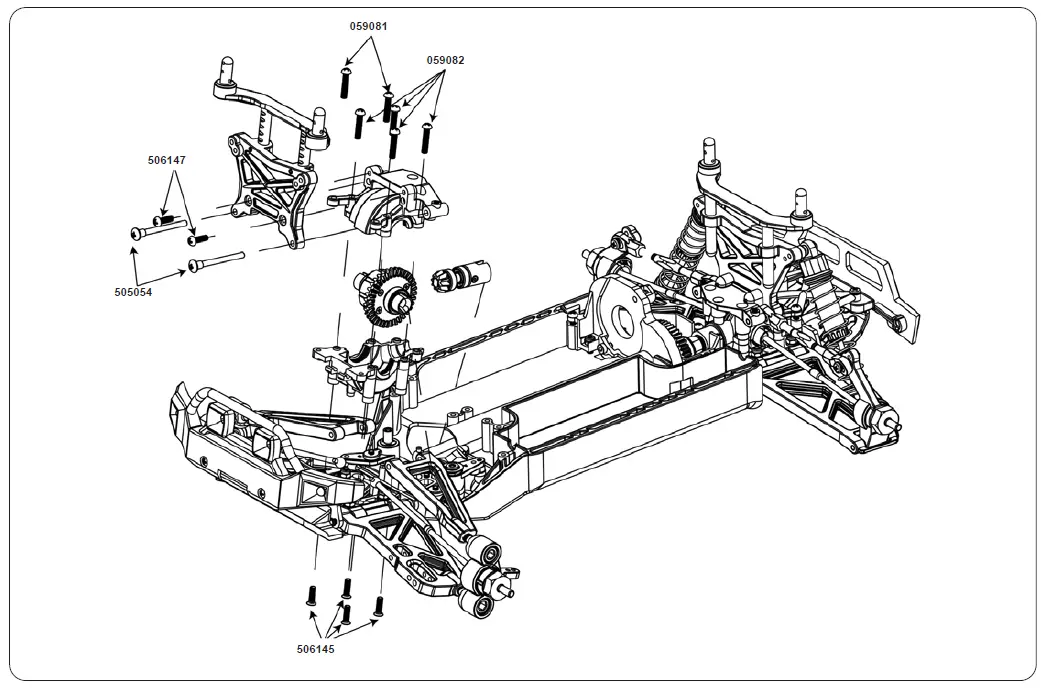 059081
059082
506147
505054
506145