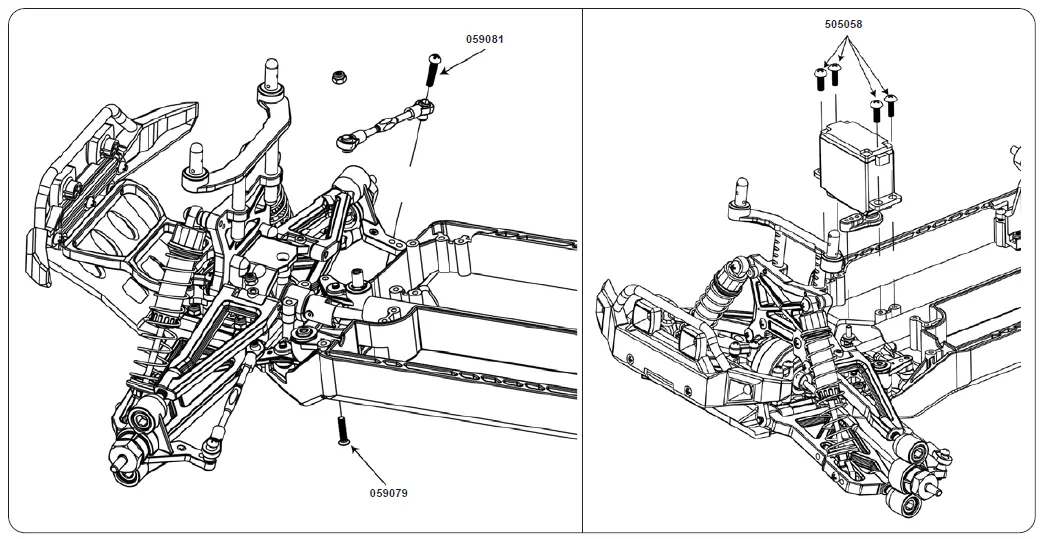 059081

059079

505058