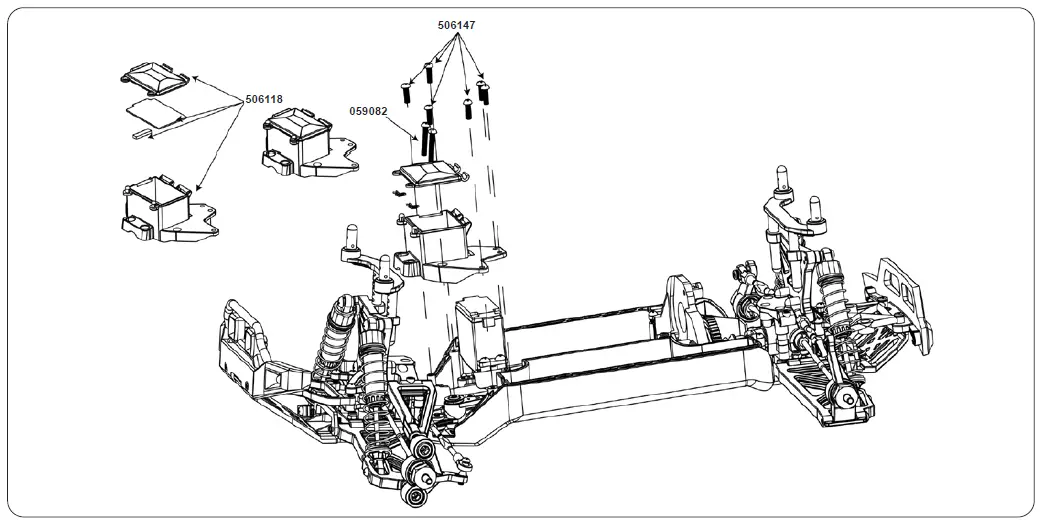 506147
506118
059082