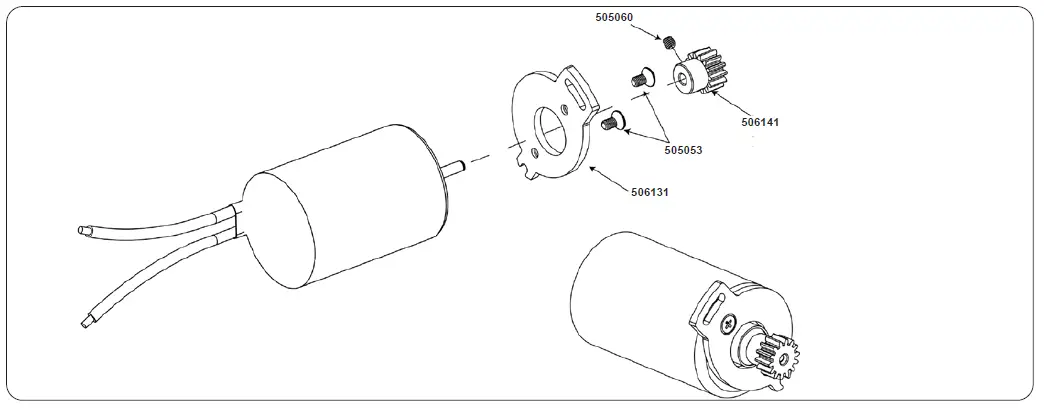 505060
506141
505053
506131