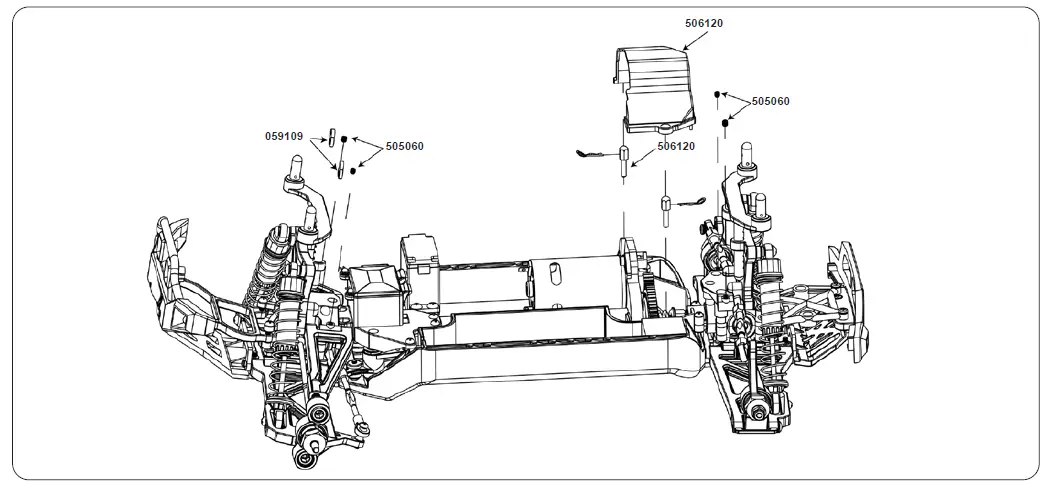 506120

505060

059109

505060

506120