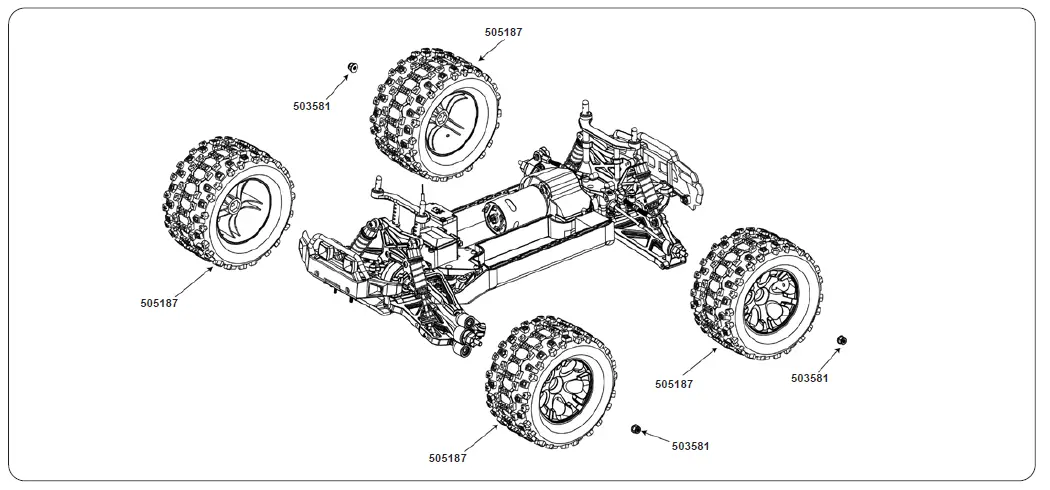 505187
503581
505187
505187
503581
505187
503581