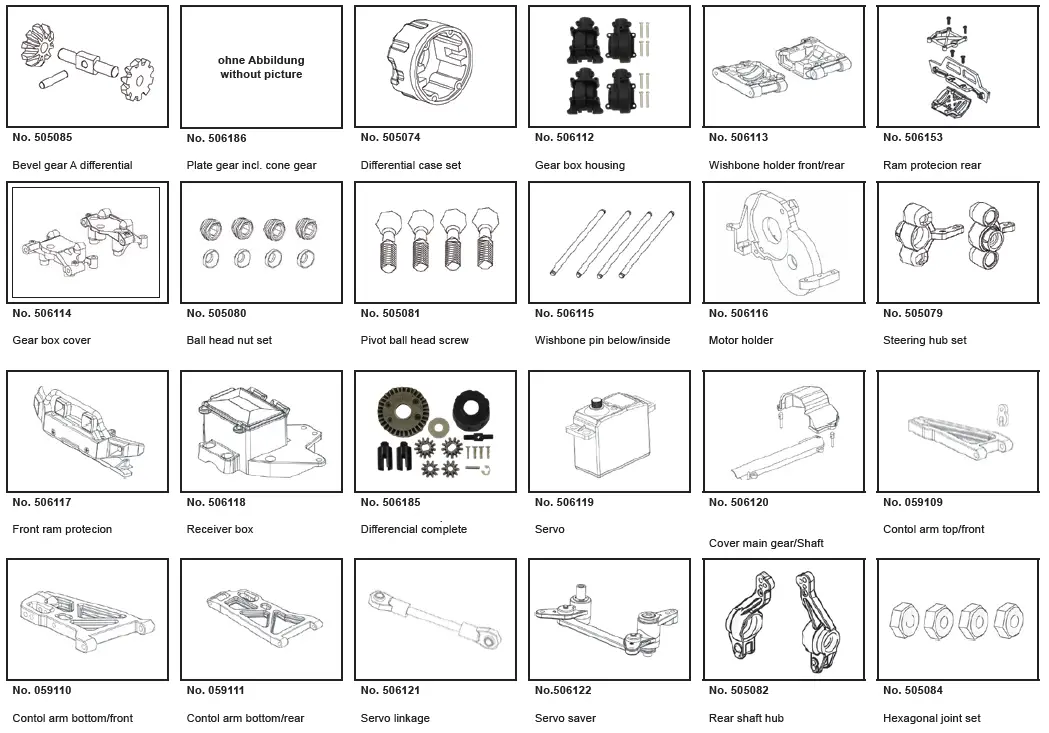 No. 505085
Bevel gear A differential

ohne Abbildung
without picture
No. 506186
Plate gear incl. cone gear

No. 505074
Differential case set

No. 506112
Gear box housing

No. 506113
Wishbone holder front/rear

No. 506153
Ram protecion rear

No. 506114
Gear box cover

No. 505080
Ball head nut set

No. 505081
Pivot ball head screw

No. 506115
Wishbone pin below/inside

No. 506116
Motor holder

No. 505079
Steering hub set

No. 506117
Front ram protecion

No. 506118
Receiver box

No. 506185
Differencial complete

No. 506119
Servo

No. 506120
Cover main gear/Shaft

No. 059109
Contol arm top/front

No. 059110
Contol arm bottom/front

No. 059111
Contol arm bottom/rear

No. 506121
Servo linkage

No.506122
Servo saver

No. 505082
Rear shaft hub

No. 505084
Hexagonal joint set