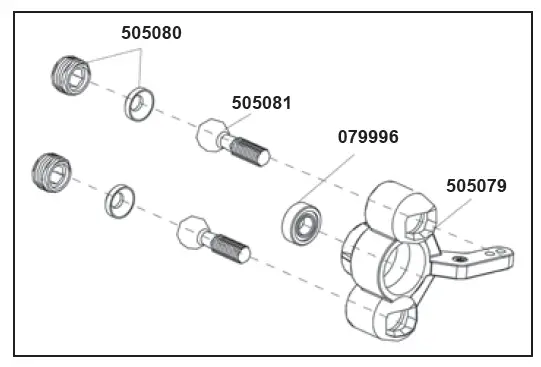 505080

505081

079996

505079