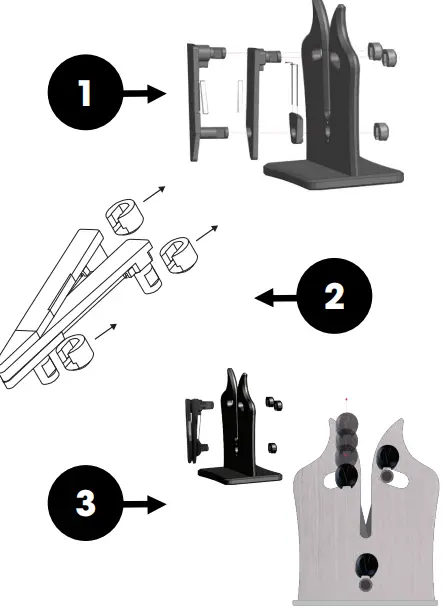 1

2

3